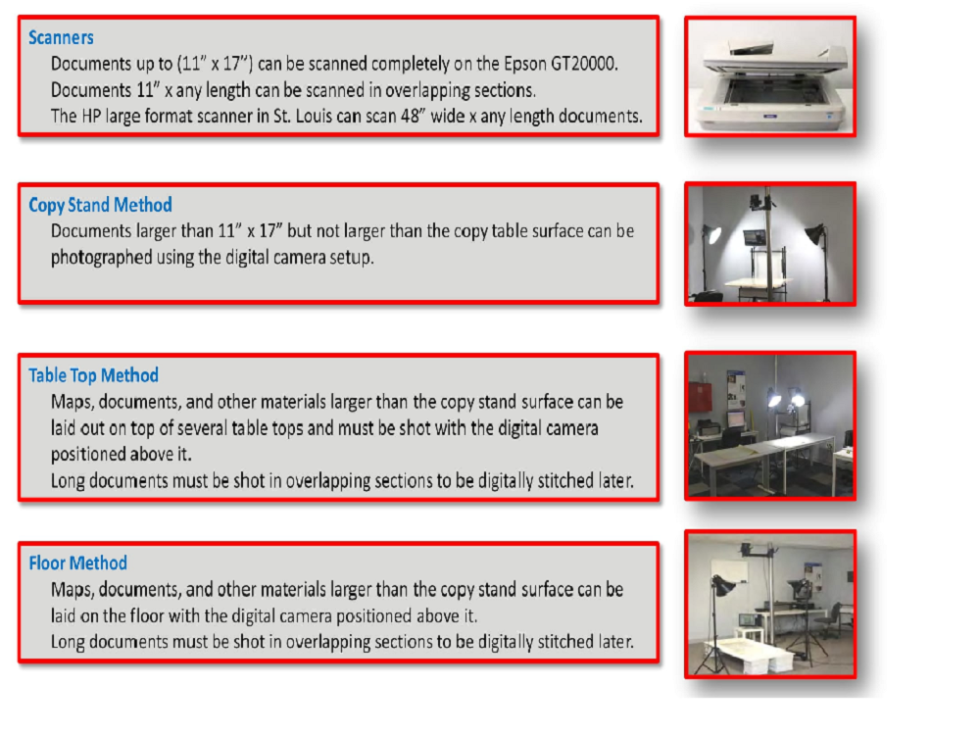 Scanners
Documents up to (11" x 17") can be scanned completely on the Epson GT20000.
Documents 11" x any length can be scanned in overlapping sections.
The HP large format scanner in St. Louis can scan 48" wide x any length documents.

Copy Stand Method
Documents larger than 11" x 17" but not larger than the copy table surface can be photographed using the digital camera setup.

Table Top Method
Maps, documents, and other materials larger than the copy stand surface can be laid out on top of several table tops and must be shot with the digital camera positioned above it.
Long documents must be shot in overlapping sections to be digitally stitched later.

Floor Method
Maps, documents, and other materials larger than the copy stand surface can be laid on the floor with the digital camera positioned above it.
Long documents must be shot in overlapping sections to be digitally stitched later.